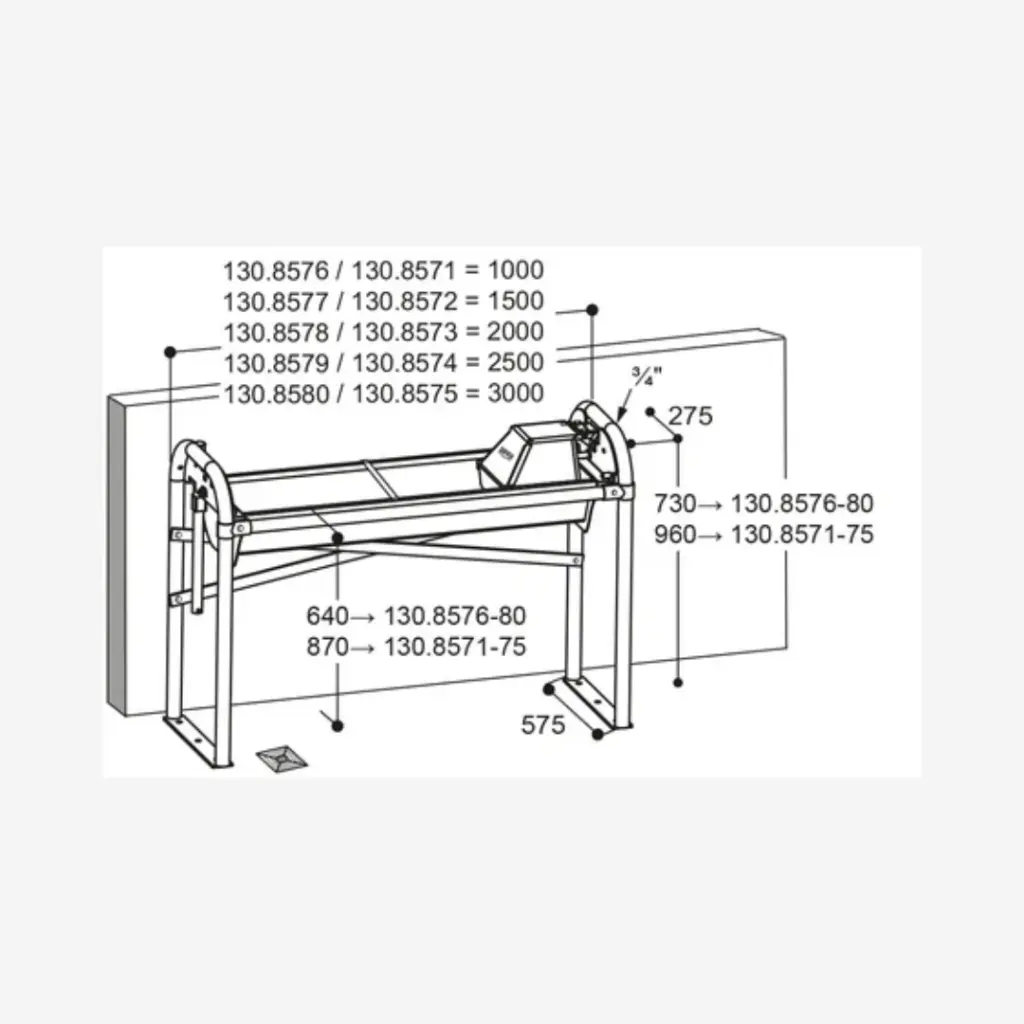 130.8576 / 130.8571 = 1000
130.8577 / 130.8572 = 1500
130.8578 / 130.8573 = 2000
130.8579 / 130.8574 = 2500
130.8580 / 130.8575 = 3000

$\frac{3}{4}$"

275

730→ 130.8576-80
960→ 130.8571-75

640→ 130.8576-80
870→ 130.8571-75

575