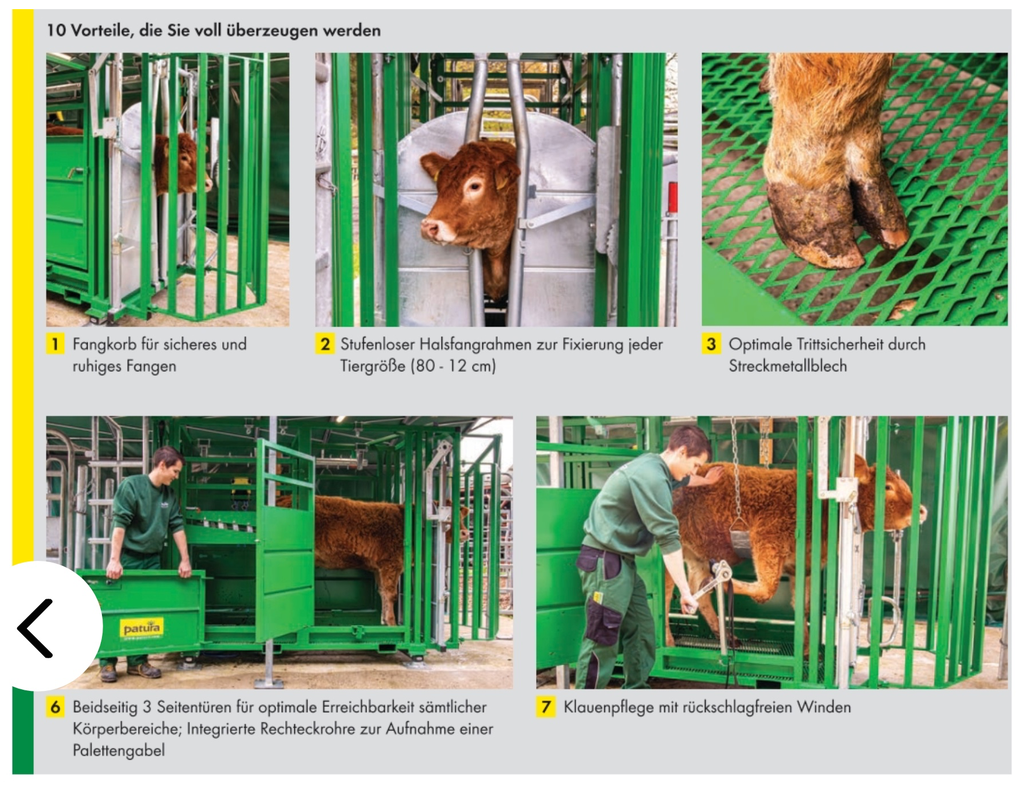 10 Vorteile, die Sie voll überzeugen werden

1 Fangkorb für sicheres und ruhiges Fangen

2 Stufenloser Halsfangrahmen zur Fixierung jeder Tiergröße (80 - 12 cm)

3 Optimale Trittsicherheit durch Streckmetallblech

patura

6 Beidseitig 3 Seitentüren für optimale Erreichbarkeit sämtlicher Körperbereiche; Integrierte Rechteckrohre zur Aufnahme einer Palettengabel

7 Klauenpflege mit rückschlagfreien Winden