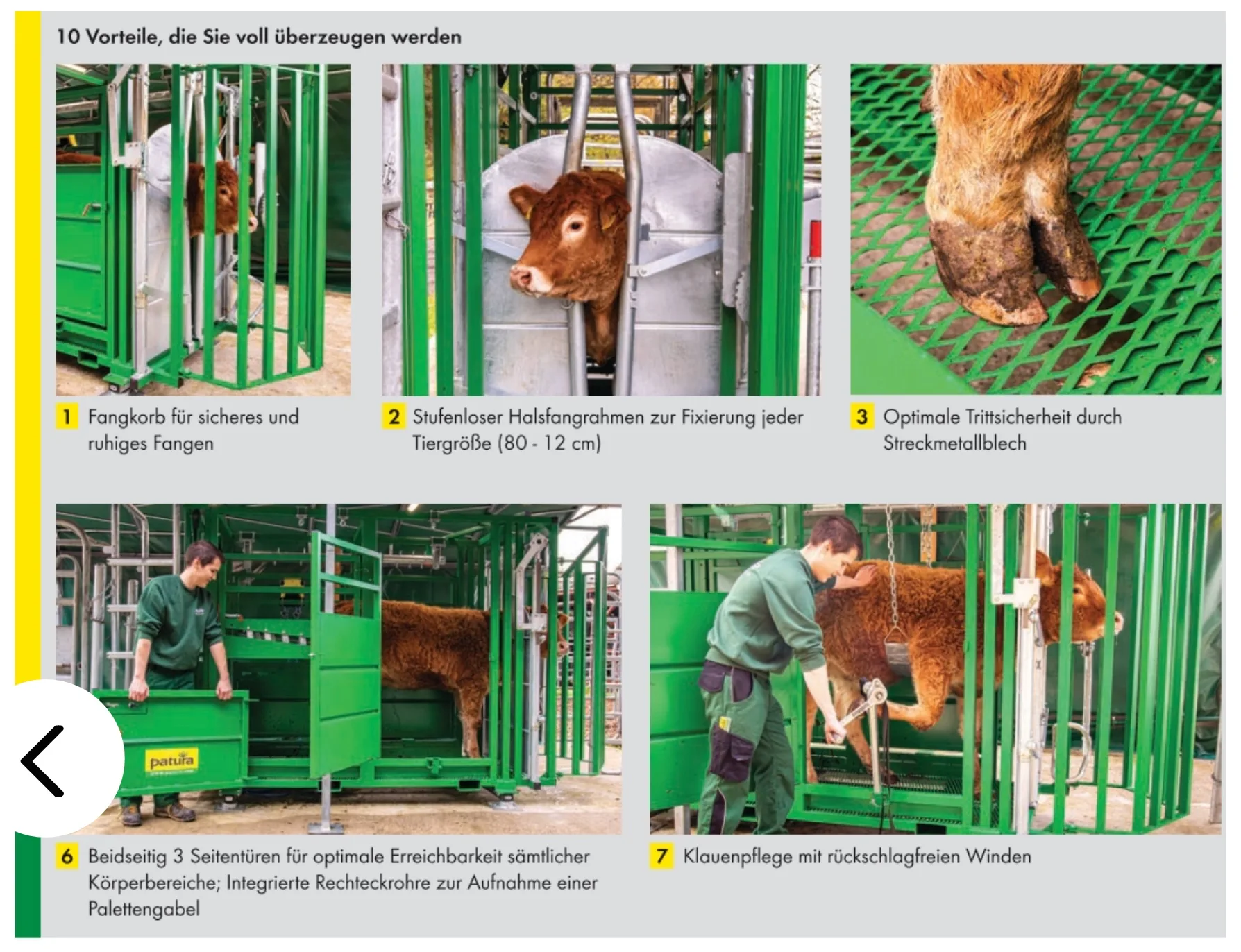 10 Vorteile, die Sie voll überzeugen werden

1 Fangkorb für sicheres und ruhiges Fangen

2 Stufenloser Halsfangrahmen zur Fixierung jeder Tiergröße (80 - 12 cm)

3 Optimale Trittsicherheit durch Streckmetallblech

patura

6 Beidseitig 3 Seitentüren für optimale Erreichbarkeit sämtlicher Körperbereiche; Integrierte Rechteckrohre zur Aufnahme einer Palettengabel

7 Klauenpflege mit rückschlagfreien Winden