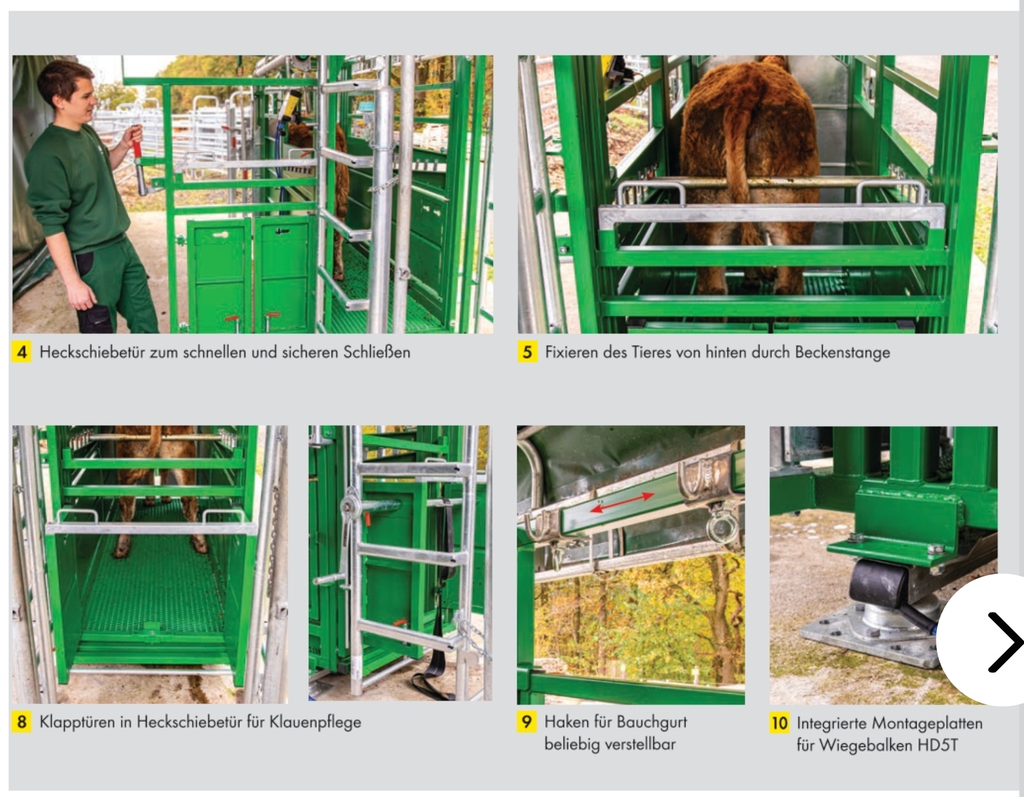 4 Heckschiebetür zum schnellen und sicheren Schließen

5 Fixieren des Tieres von hinten durch Beckenstange

8 Klapptüren in Heckschiebetür für Klauenpflege

9 Haken für Bauchgurt beliebig verstellbar

10 Integrierte Montageplatten für Wiegebalken HD5T