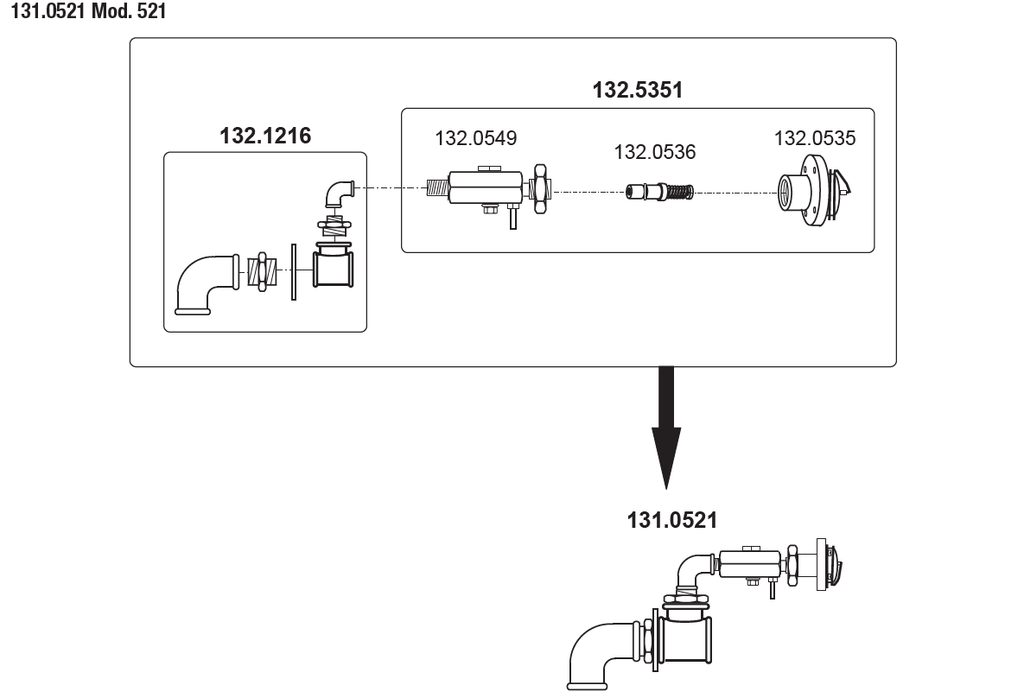 131.0521 Mod. 521

132.5351

132.1216

132.0549

132.0536

132.0535

131.0521