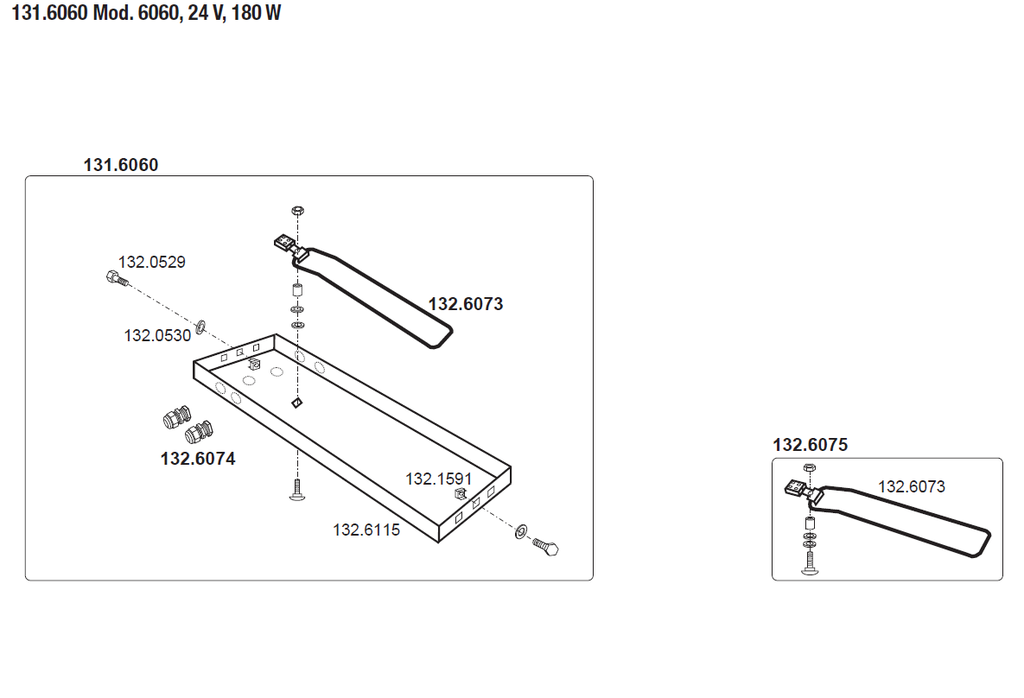 131.6060 Mod. 6060, 24 V, 180 W

131.6060

132.0529

132.6073

132.0530

132.6074

132.1591

132.6115

132.6075

132.6073