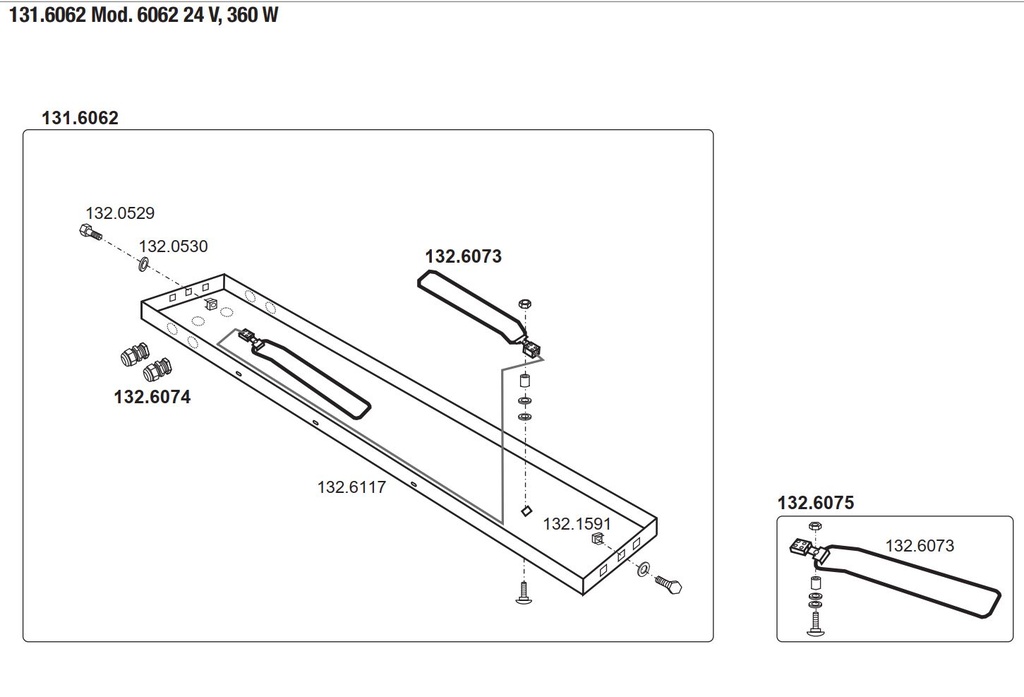 131.6062 Mod. 6062 24 V, 360 W

131.6062

132.0529

132.0530

132.6073

132.6074

132.6117

132.1591

132.6075

132.6073