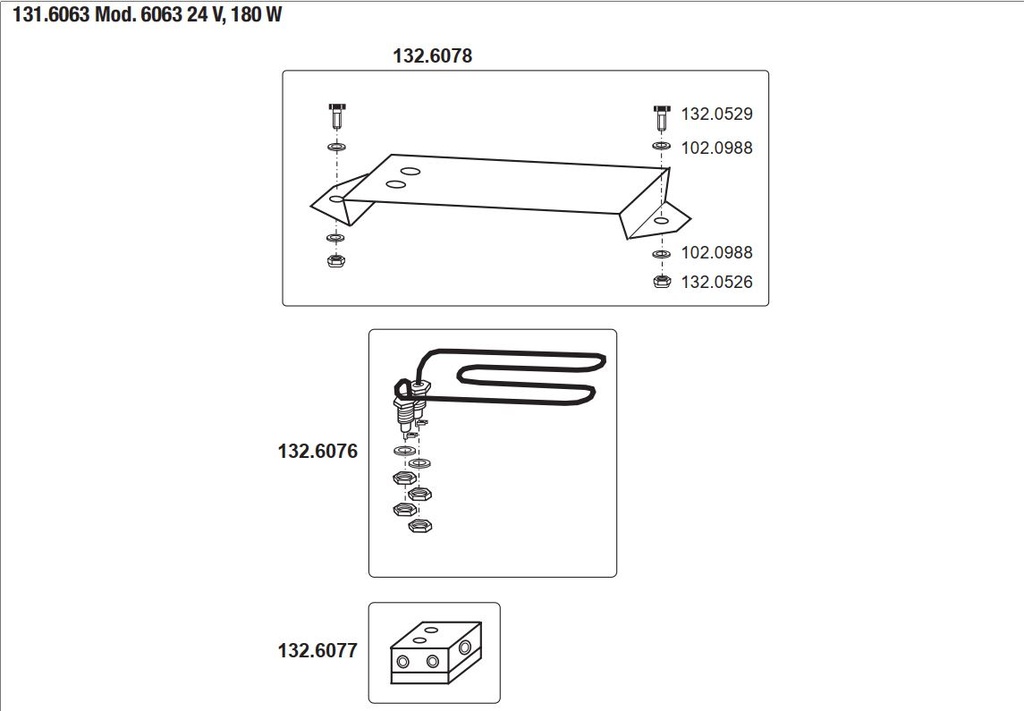 131.6063 Mod. 6063 24 V, 180 W

132.6078

132.0529

102.0988

102.0988

132.0526

132.6076

132.6077