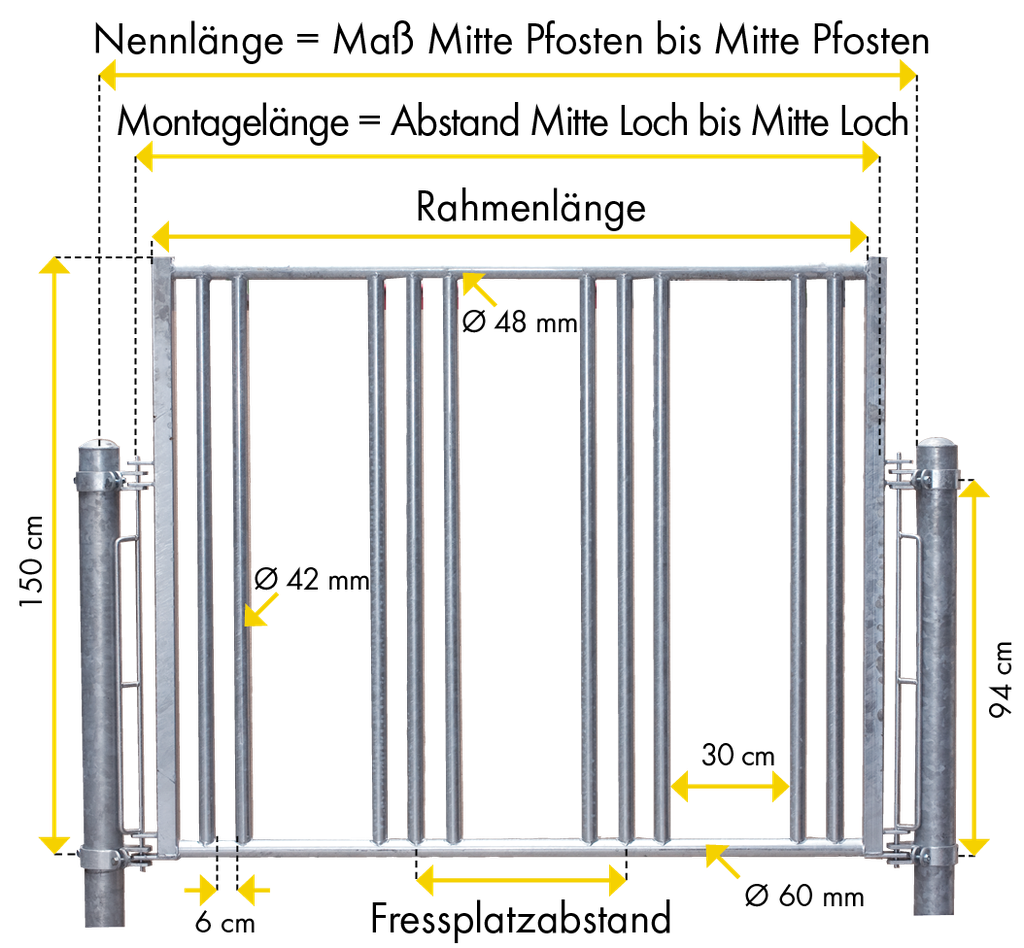 Nennlänge = Maß Mitte Pfosten bis Mitte Pfosten

Montagelänge = Abstand Mitte Loch bis Mitte Loch

Rahmenlänge

Ø 48 mm

150 cm

Ø 42 mm

94 cm

30 cm

6 cm

Fressplatzabstand

Ø 60 mm