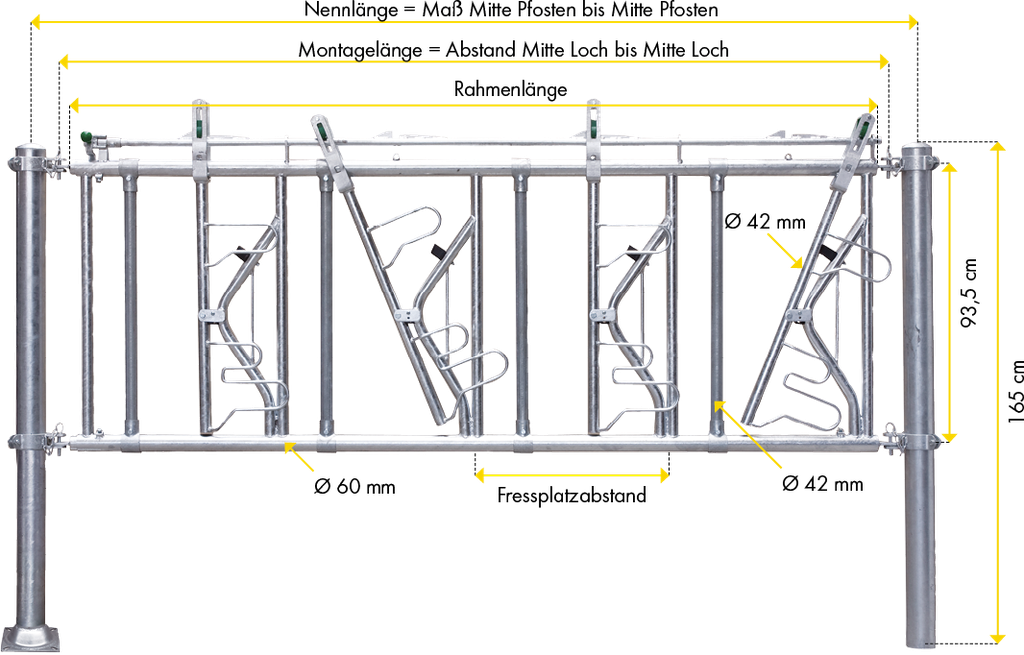 Nennlänge = Maß Mitte Pfosten bis Mitte Pfosten

Montagelänge = Abstand Mitte Loch bis Mitte Loch

Rahmenlänge

Ø 42 mm

93,5 cm

165 cm

Ø 60 mm

Fressplatzabstand

Ø 42 mm