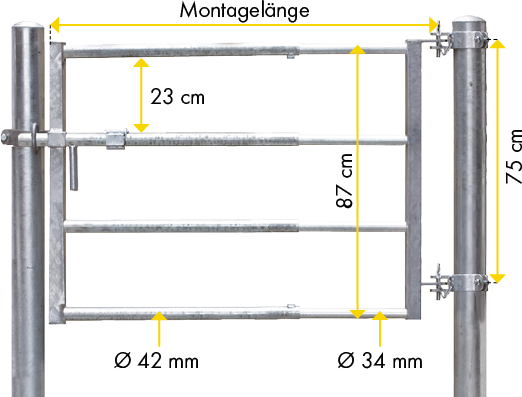 Montagelänge

23 cm

87 cm

75 cm

Ø 42 mm

Ø 34 mm